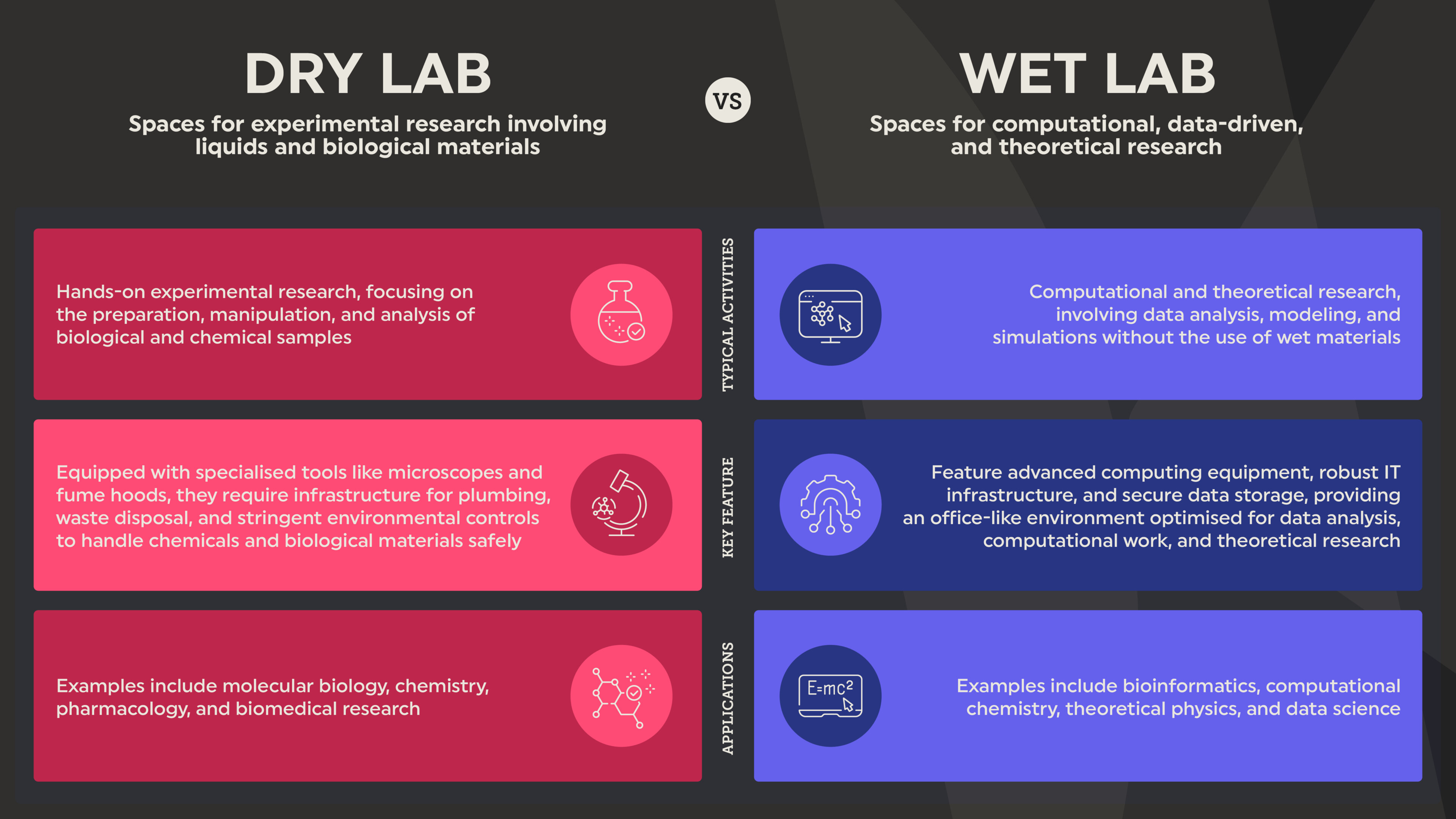 DRY LAB

Spaces for experimental research involving liquids and biological materials

VS

WET LAB

Spaces for computational, data-driven, and theoretical research

TYPICAL ACTIVITIES

Hands-on experimental research, focusing on the preparation, manipulation, and analysis of biological and chemical samples

Computational and theoretical research, involving data analysis, modeling, and simulations without the use of wet materials

KEY FEATURE

Equipped with specialised tools like microscopes and fume hoods, they require infrastructure for plumbing, waste disposal, and stringent environmental controls to handle chemicals and biological materials safely

Feature advanced computing equipment, robust IT infrastructure, and secure data storage, providing an office-like environment optimised for data analysis, computational work, and theoretical research

APPLICATIONS

Examples include molecular biology, chemistry, pharmacology, and biomedical research

$E=mc^2$

Examples include bioinformatics, computational chemistry, theoretical physics, and data science